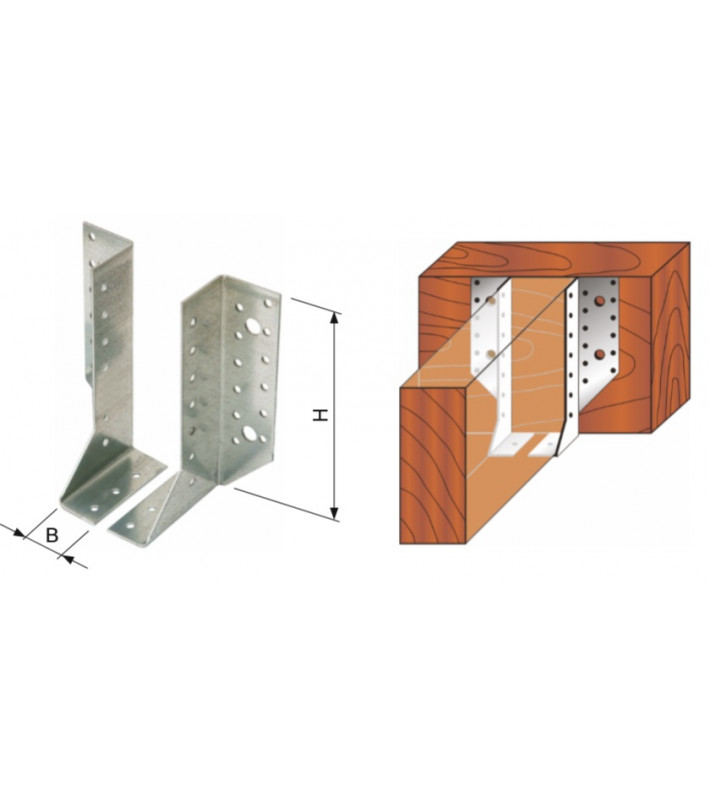 H

B